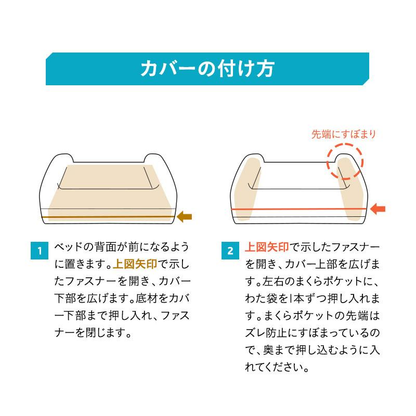 カバーの付け方

先端にすぼまり

1 ベッドの背面が前になるように置きます。上図矢印で示したファスナーを開き、カバー下部を広げます。底材をカバー下部まで押し入れ、ファスナーを閉じます。

2 上図矢印で示したファスナーを開き、カバー上部を広げます。左右のまくらポケットに、わた袋を1本ずつ押し入れます。まくらポケットの先端はズレ防止にすぼまっているので、奥まで押し込むように入れてください。